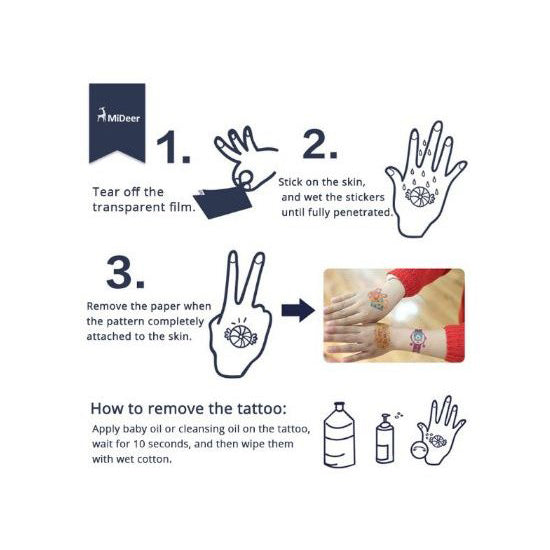 MiDeer

1.

Tear off the transparent film.

2.

Stick on the skin, and wet the stickers until fully penetrated.

3.

Remove the paper when the pattern completely attached to the skin.

How to remove the tattoo:

Apply baby oil or cleansing oil on the tattoo, wait for 10 seconds, and then wipe them with wet cotton.