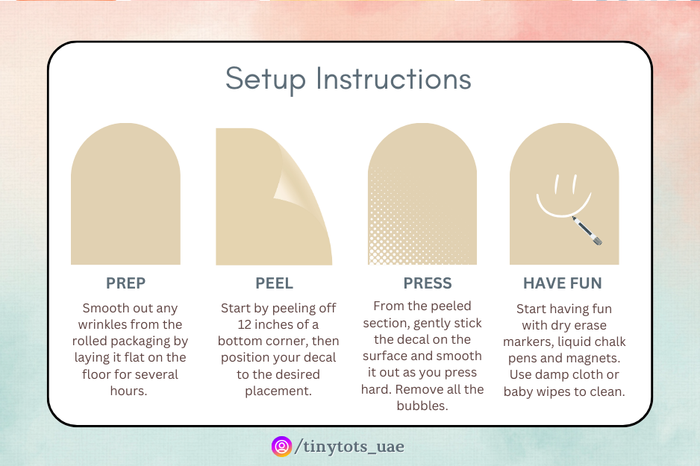 Setup Instructions

PREP

Smooth out any wrinkles from the rolled packaging by laying it flat on the floor for several hours.

PEEL

Start by peeling off 12 inches of a bottom corner, then position your decal to the desired placement.

PRESS

From the peeled section, gently stick the decal on the surface and smooth it out as you press hard. Remove all the bubbles.

HAVE FUN

Start having fun with dry erase markers, liquid chalk pens and magnets. Use damp cloth or baby wipes to clean.

/tinytots_uae